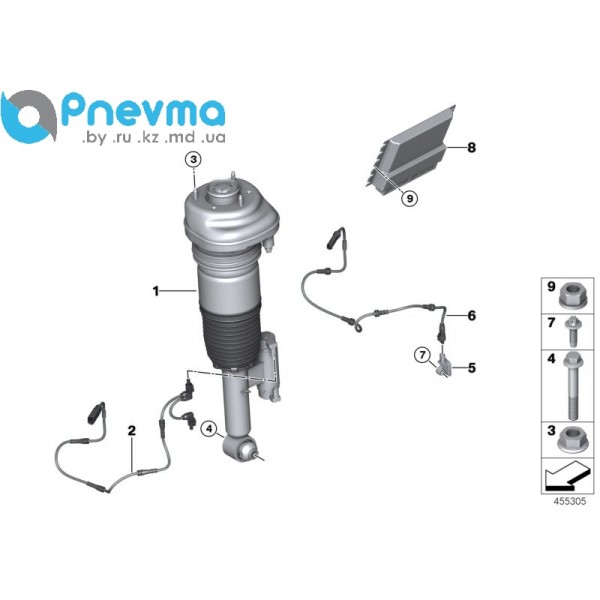 Pnevma
.by .ru .kz .md .ua

3
8
9
1
6
7
5
4
2

9
7
4
3

455305